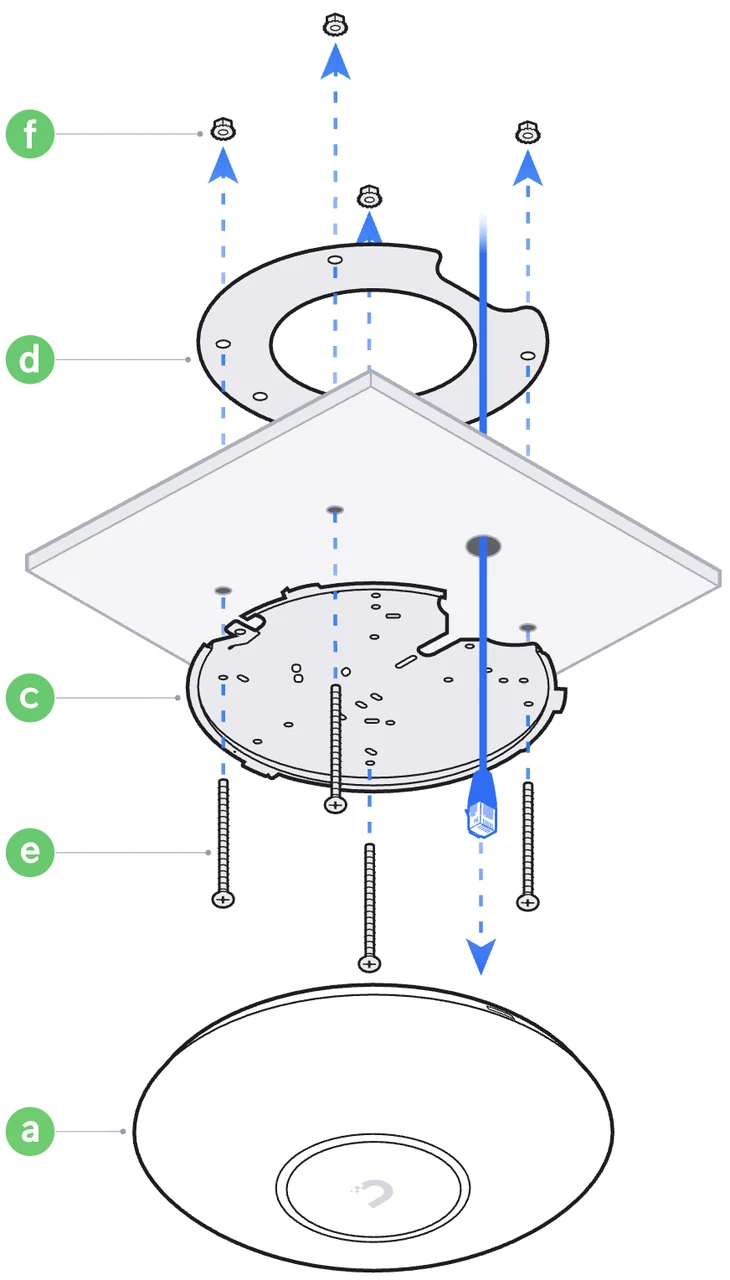 f

d

c

e

a